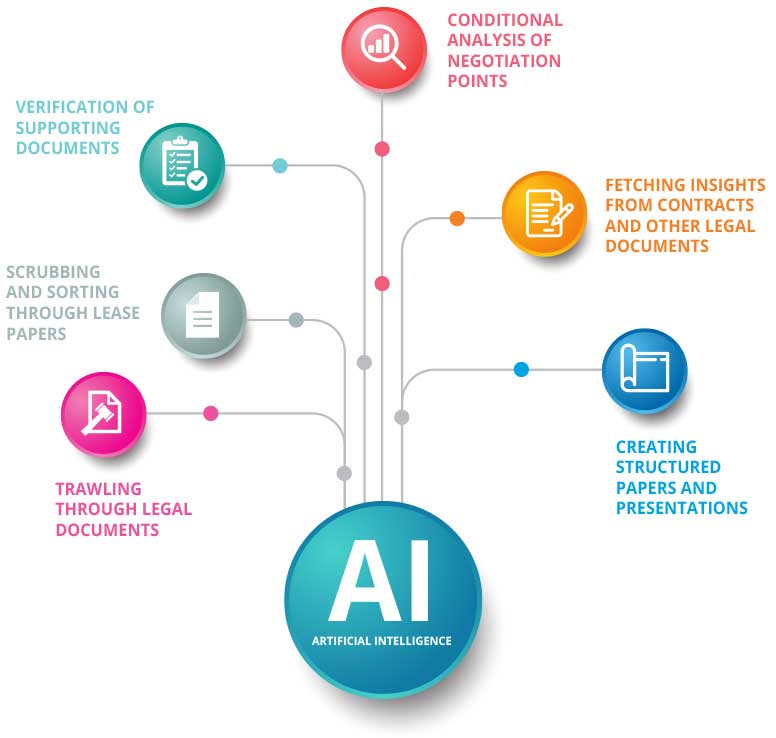 CONDITIONAL ANALYSIS OF NEGOTIATION POINTS

VERIFICATION OF SUPPORTING DOCUMENTS

FETCHING INSIGHTS FROM CONTRACTS AND OTHER LEGAL DOCUMENTS

SCRUBBING AND SORTING THROUGH LEASE PAPERS

CREATING STRUCTURED PAPERS AND PRESENTATIONS

TRAWLING THROUGH LEGAL DOCUMENTS

AI

ARTIFICIAL INTELLIGENCE